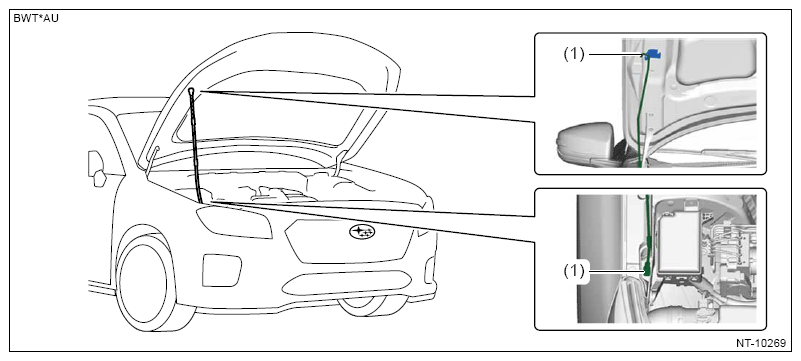 BWT*AU

(1)

(1)

NT-10269