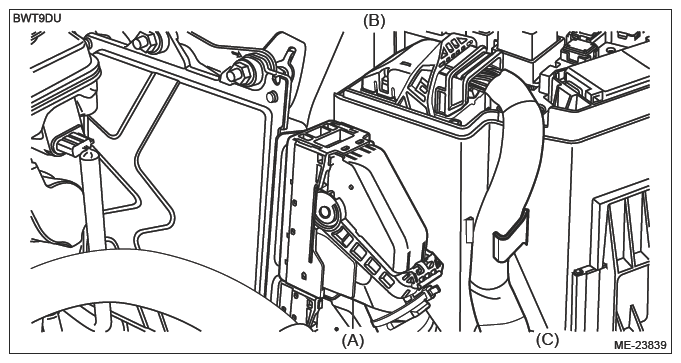 BWT9DU
(B)
(A)
(C)
ME-23839