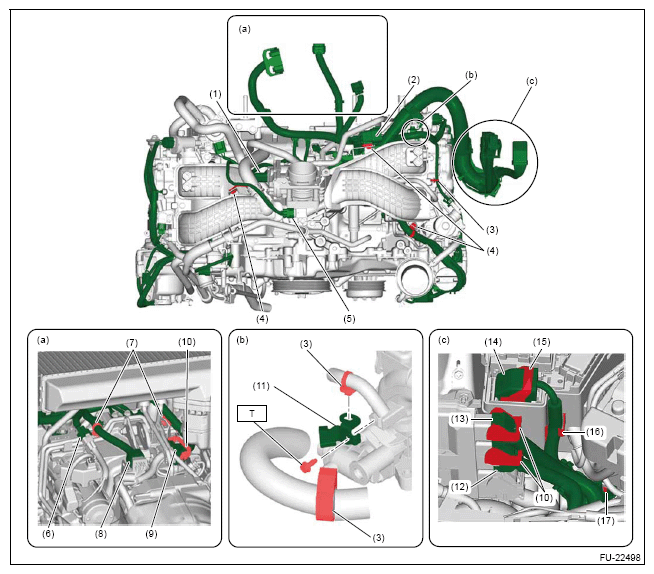 (a)
(1)
(2)
(b)
(c)
(3)
(4)
(4)
(5)
(a)
(7)
(10)
(6)
(8)
(9)
(b)
(3)
(11)
T
(3)
(c)
(14)
(15)
(13)
(16)
(12)
(10)
(17)
FU-22498