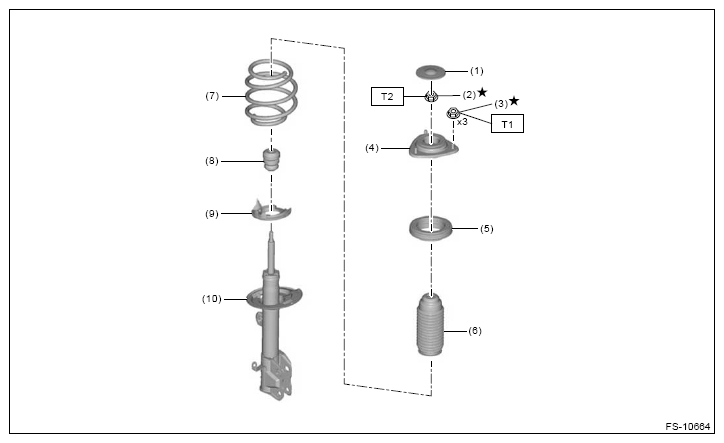 (7)
(8)
(9)
(10)
(1)
T2
(2)★
(3)★
x3
T1
(4)
(5)
(6)
FS-10664