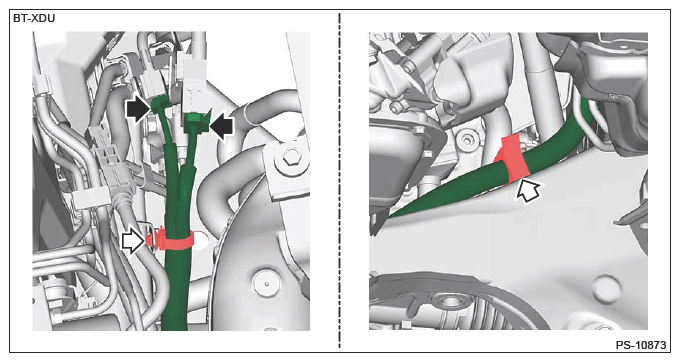 BT-XDU

PS-10873