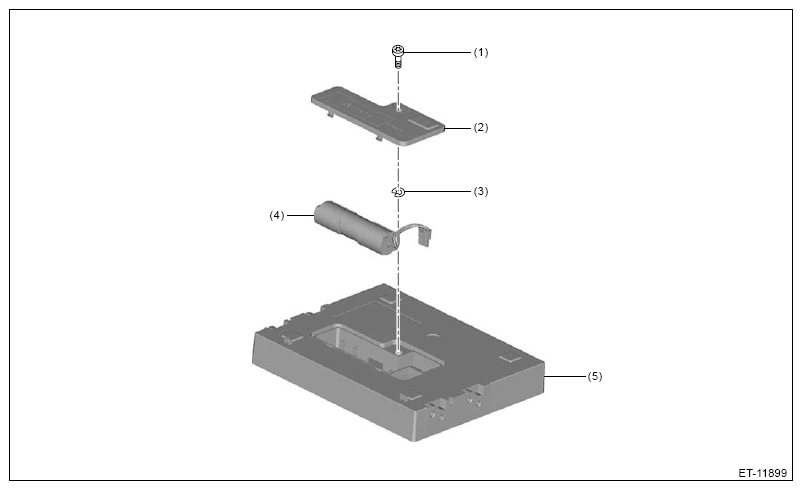 (1)
(2)
(3)
(4)
(5)
ET-11899