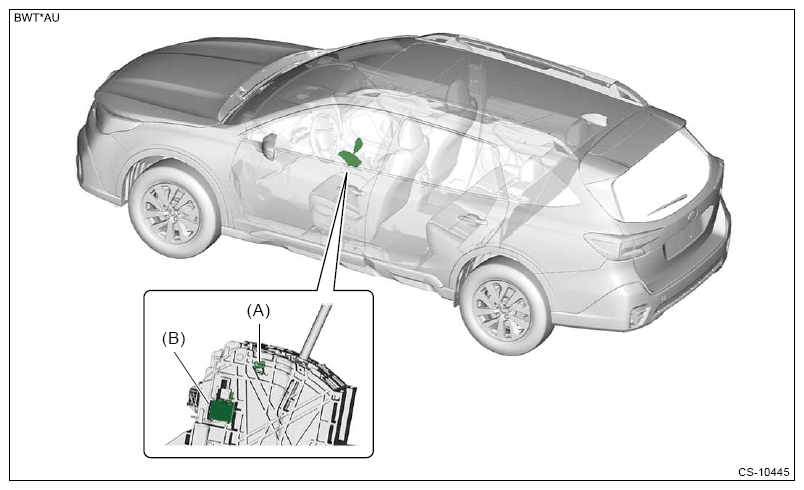 BWT*AU

(A)

(B)

CS-10445