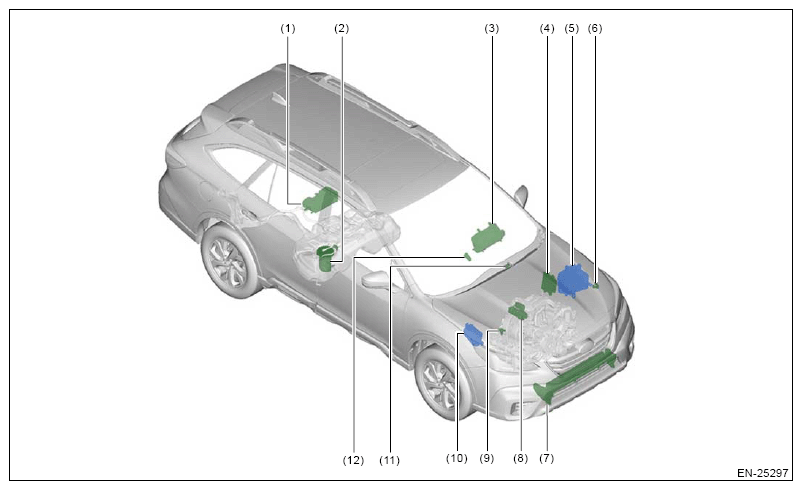 (1) (2) (3) (4) (5) (6)

(12) (11) (10) (9) (8) (7)

EN-25297