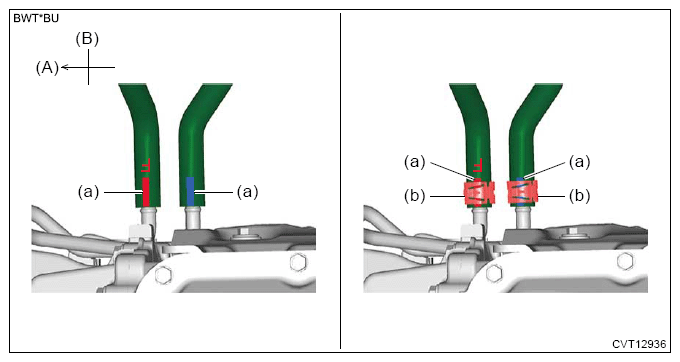 BWT*BU

(B)

(A)

(a)

(a)

(a)

(a)

(b)

(b)

CVT12936