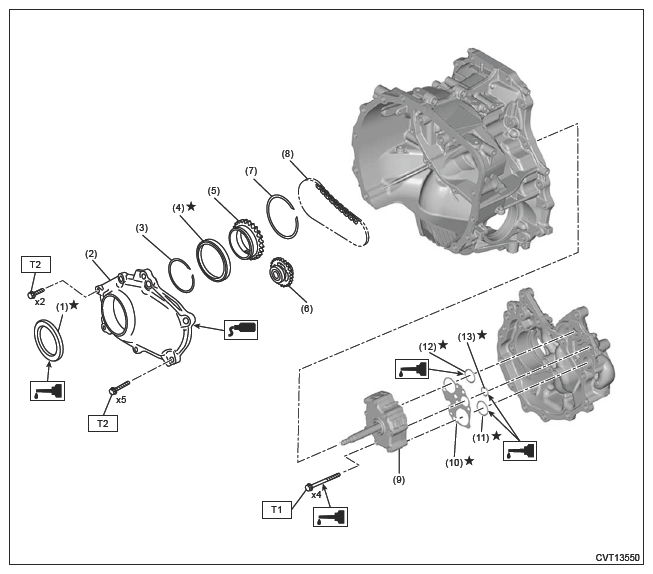 (8)
(7)
(5)
(4) ★
(3)
(2)
T2
x2
(1) ★
(6)
x5
T2
(12) ★
(13) ★
(11) ★
(10) ★
(9)
x4
T1
CVT13550