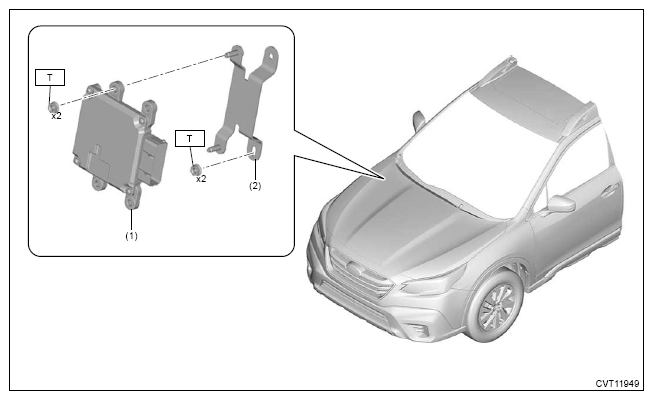 T
x2
T
x2
(2)
(1)
CVT11949