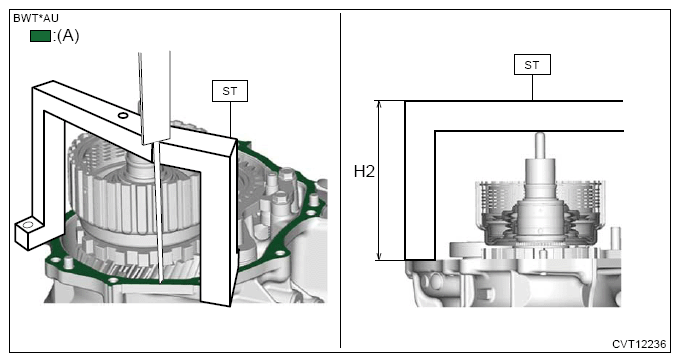 BWT*AU
:(A)
ST
ST
H2
CVT12236