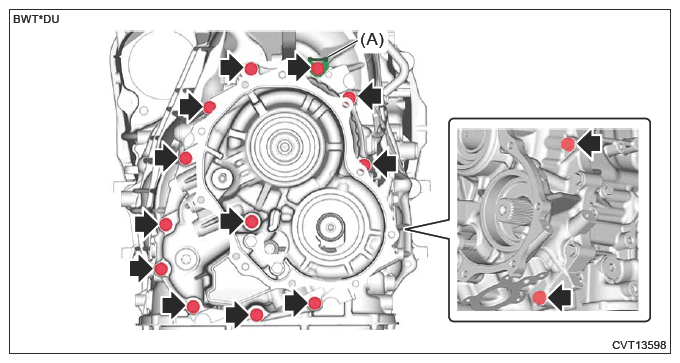 BWT*DU

(A)

CVT13598