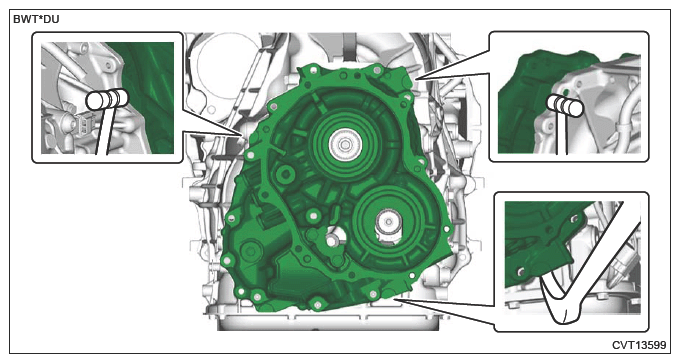 BWT*DU

CVT13599