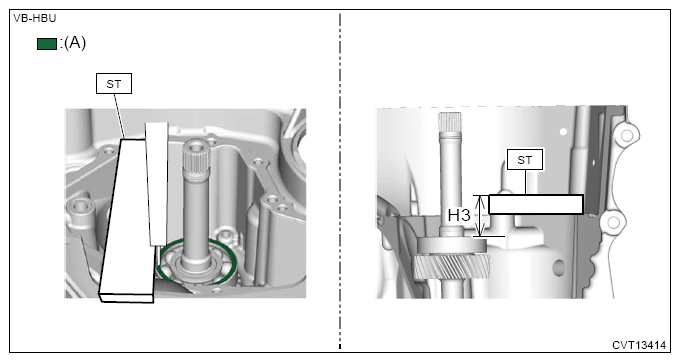 VB-HBU

:(A)

ST

ST

H3

CVT13414