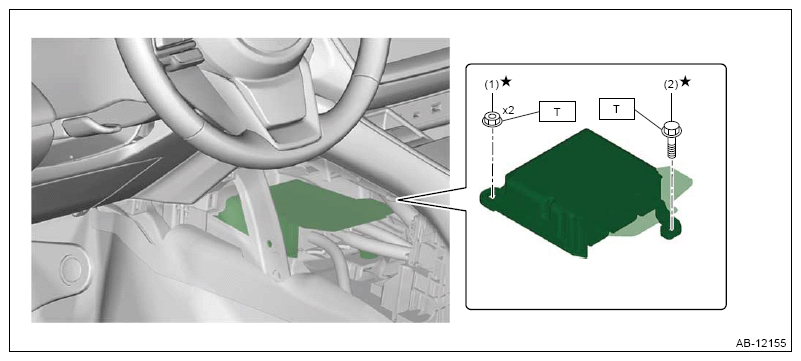 (1)★
x2
T
T
(2)★
AB-12155