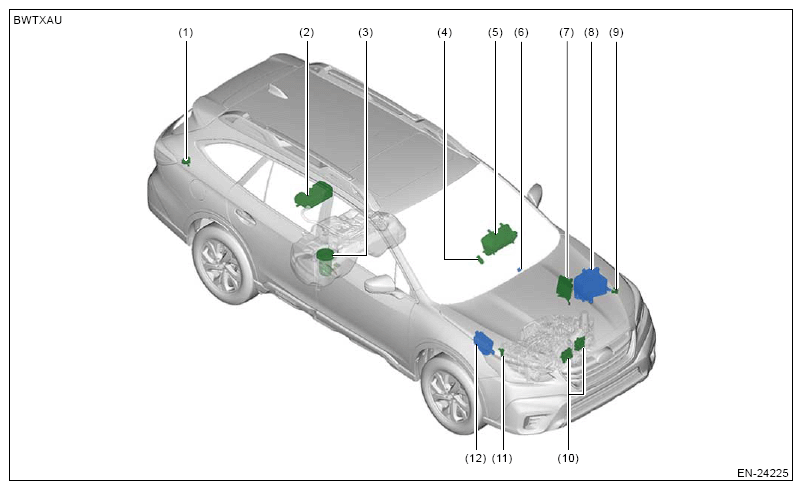 BWTXAU

(1)
(2)
(3)
(4)
(5)
(6)
(7)
(8)
(9)
(12)
(11)
(10)

EN-24225