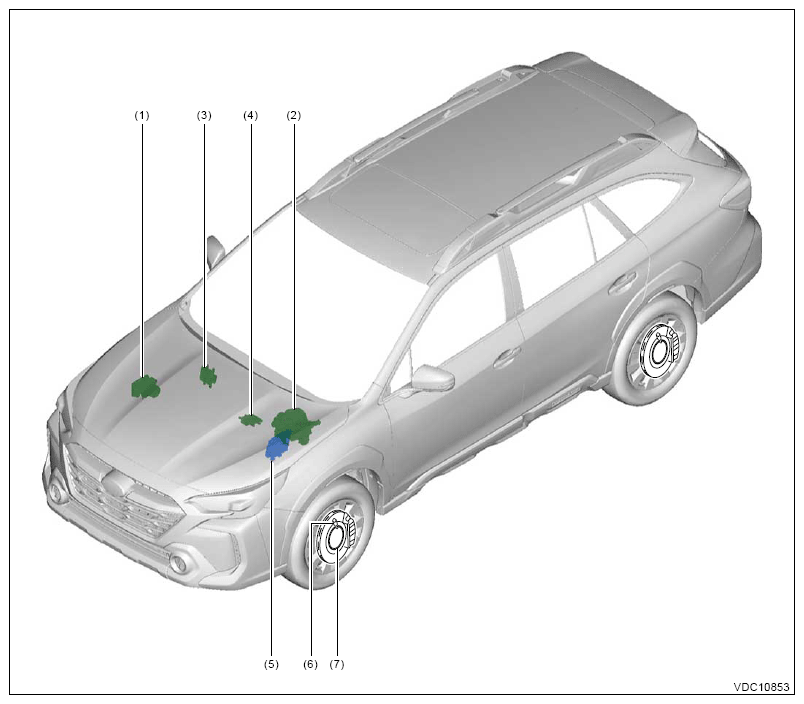 (1)
(3)
(4)
(2)
(5)
(6)
(7)
VDC10853