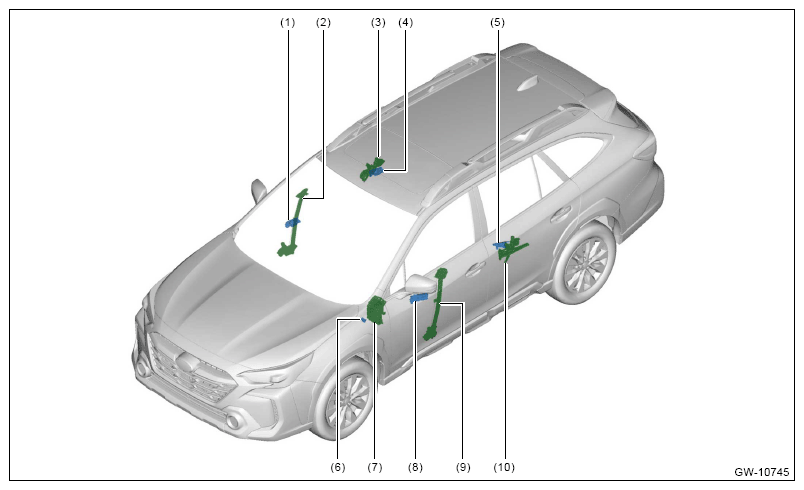 (1) (2) (3) (4) (5)

(6) (7) (8) (9) (10)

GW-10745