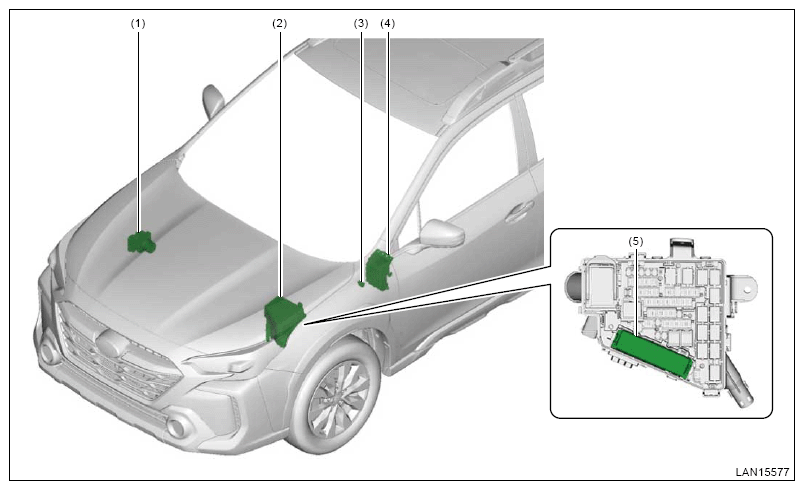 (1)
(2)
(3)
(4)
(5)
LAN15577