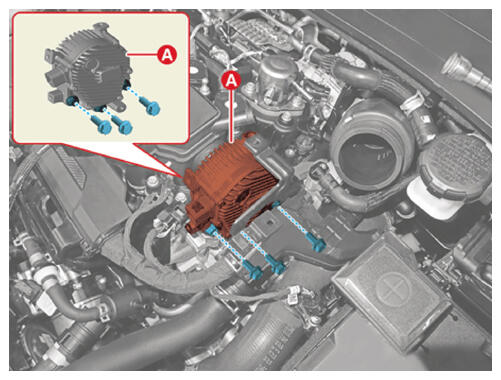 A

A