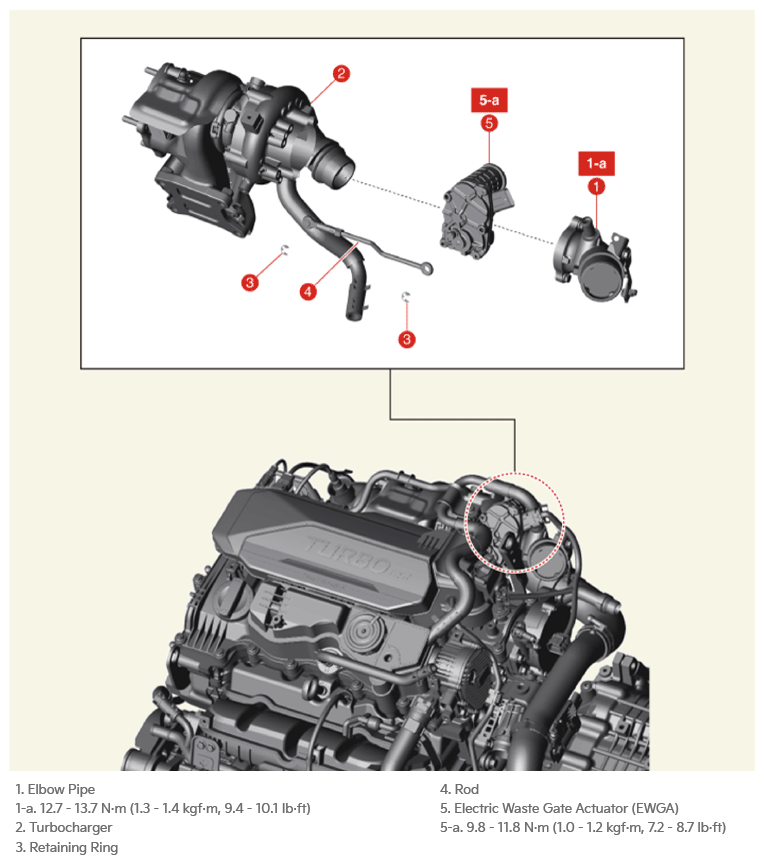 2

5-a

5

1-a

1

3

4

3

TURBO

1. Elbow Pipe
1-a. 12.7 - 13.7 N·m (1.3 - 1.4 kgf·m, 9.4 - 10.1 lb·ft)
2. Turbocharger
3. Retaining Ring

4. Rod
5. Electric Waste Gate Actuator (EWGA)
5-a. 9.8 - 11.8 N·m (1.0 - 1.2 kgf·m, 7.2 - 8.7 lb·ft)