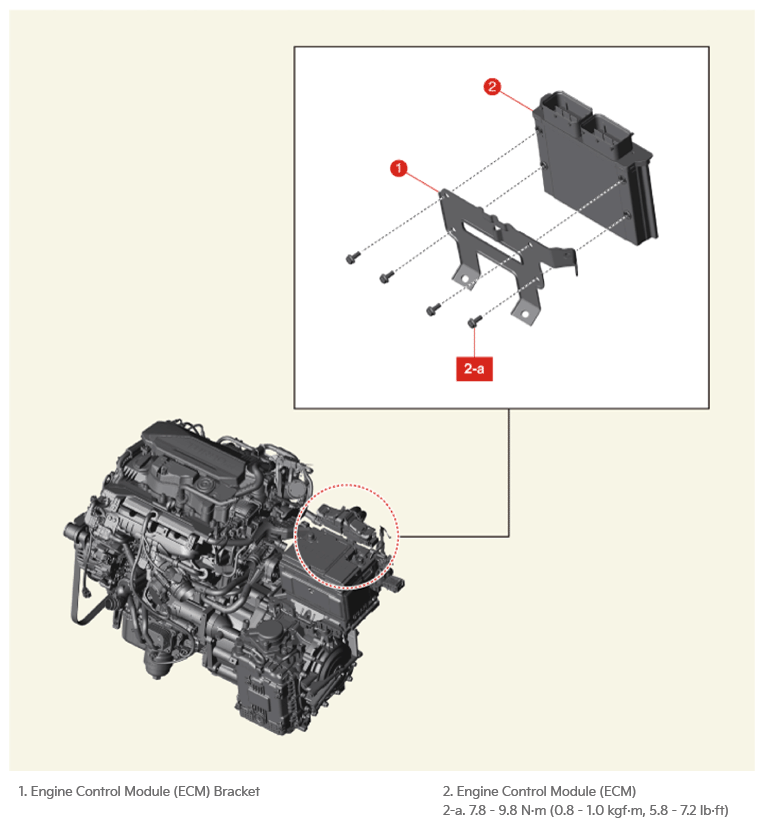 2

1

2-a

1. Engine Control Module (ECM) Bracket

2. Engine Control Module (ECM)
2-a. 7.8 - 9.8 N·m (0.8 - 1.0 kgf·m, 5.8 - 7.2 lb·ft)