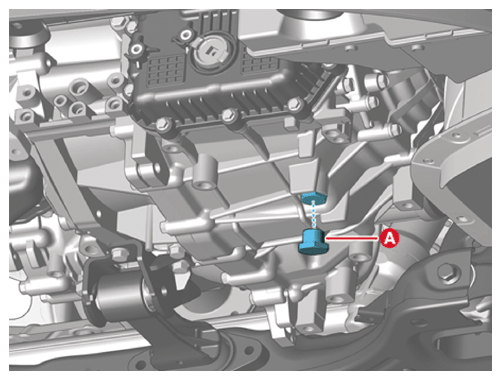 A