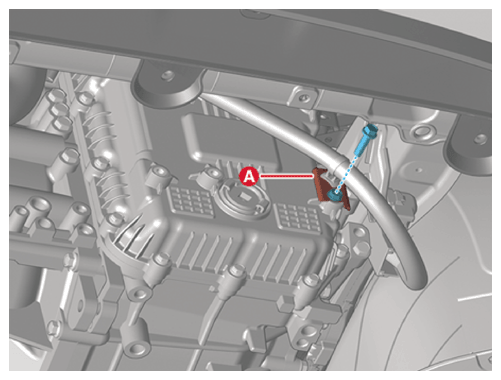 A