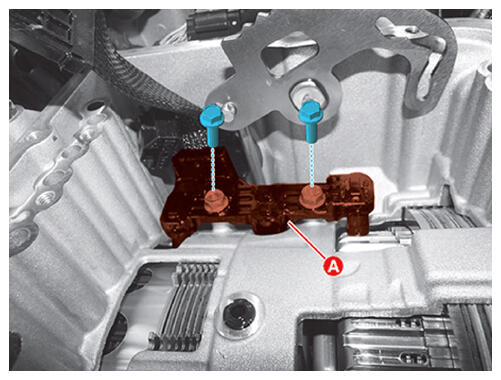 A