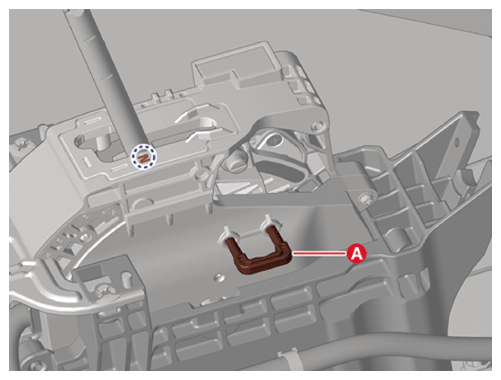 A