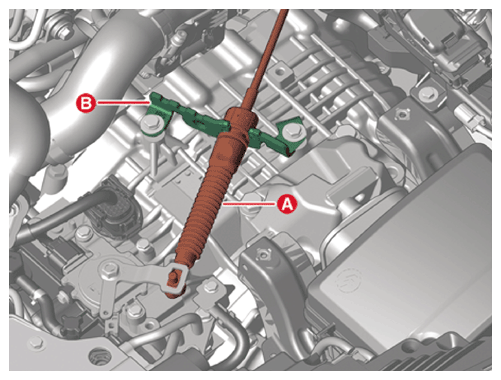 B
A