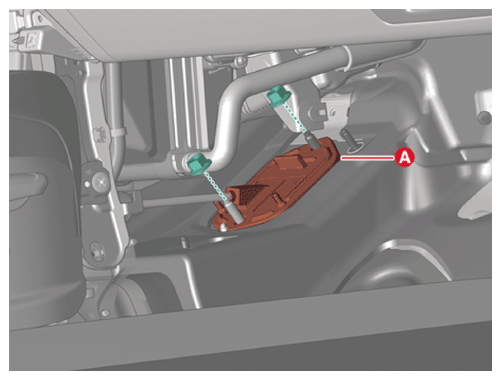 A