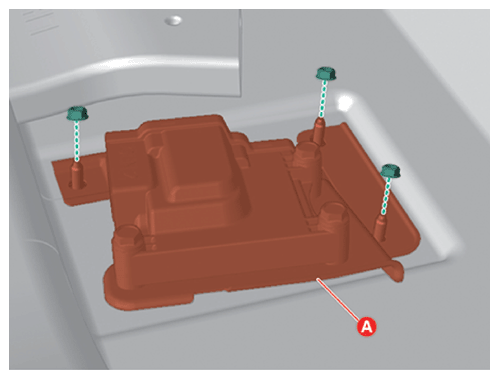 A