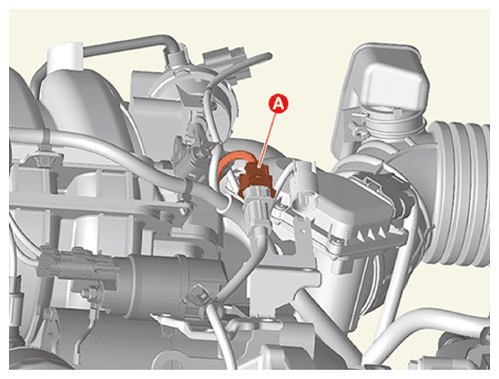 A