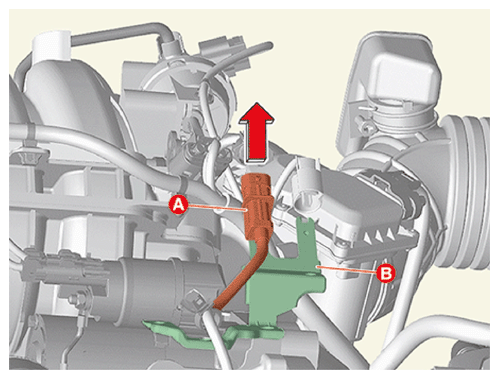 A
B