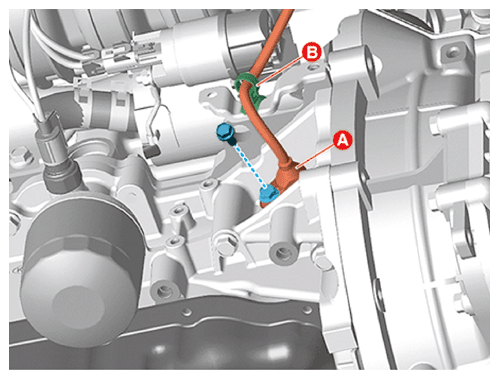 B
A