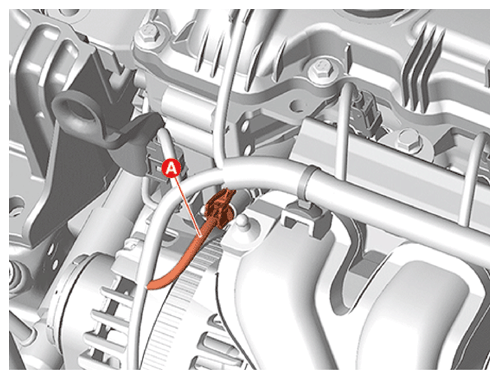 A