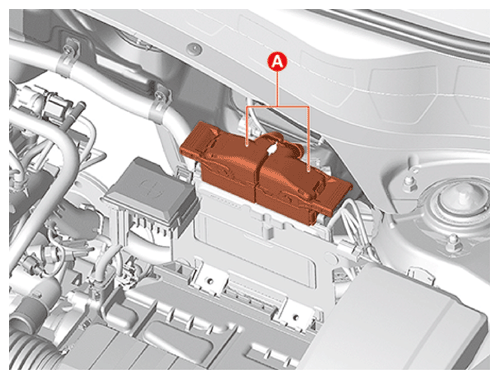 A