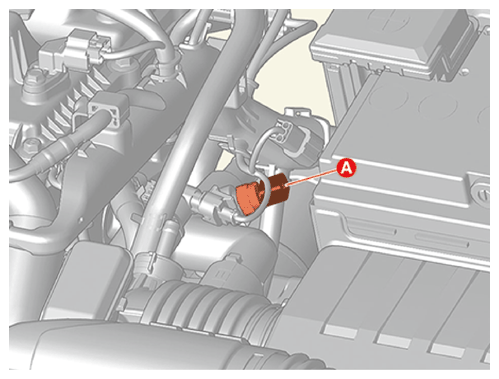 A