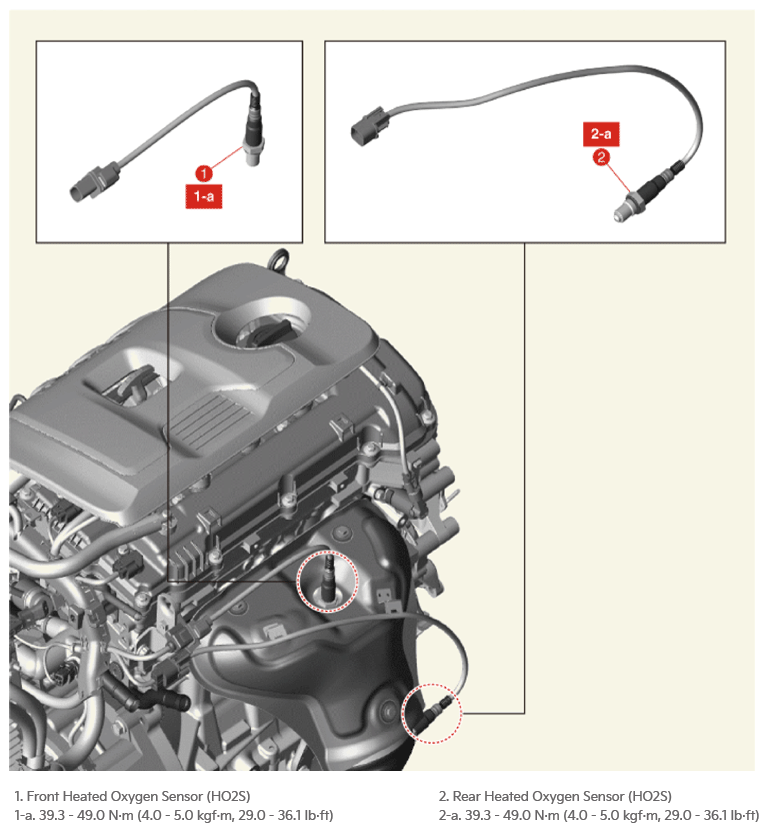 1
1-a
2-a
2

1. Front Heated Oxygen Sensor (HO2S)
1-a. 39.3 - 49.0 N·m (4.0 - 5.0 kgf·m, 29.0 - 36.1 lb·ft)

2. Rear Heated Oxygen Sensor (HO2S)
2-a. 39.3 - 49.0 N·m (4.0 - 5.0 kgf·m, 29.0 - 36.1 lb·ft)