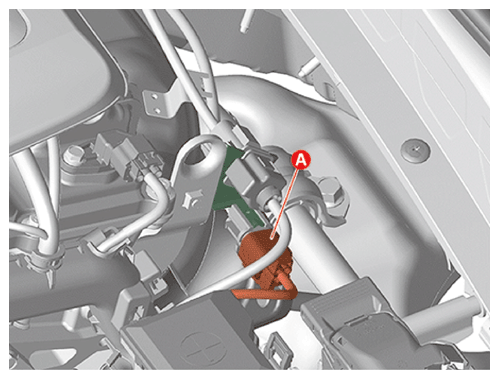 A