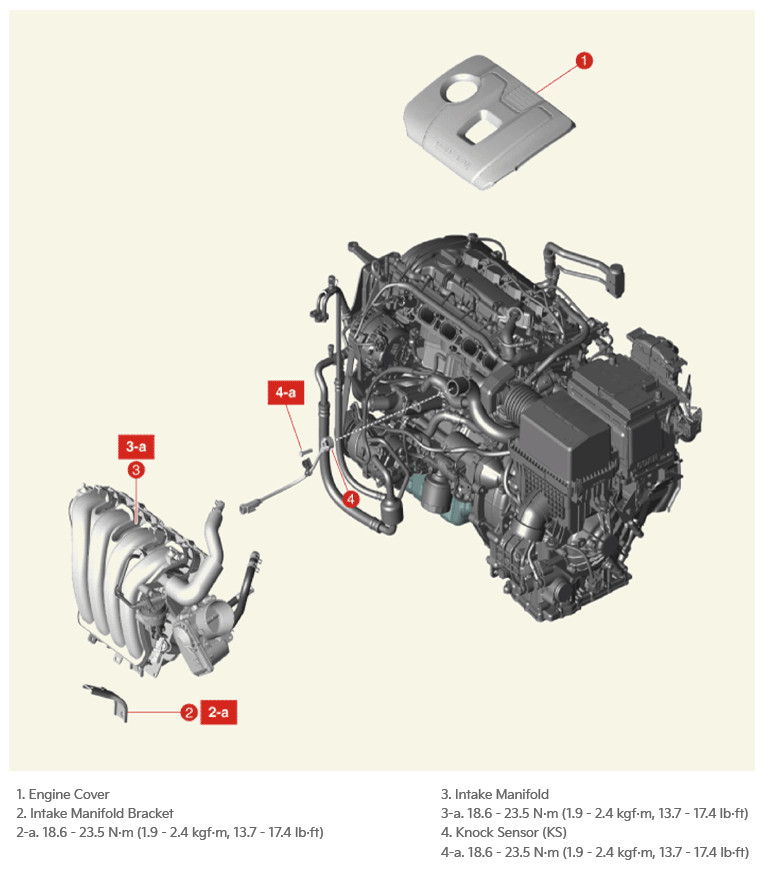 1

4-a

3-a

3

4

2 2-a

1. Engine Cover
2. Intake Manifold Bracket
2-a. 18.6 - 23.5 N·m (1.9 - 2.4 kgf·m, 13.7 - 17.4 lb·ft)

3. Intake Manifold
3-a. 18.6 - 23.5 N·m (1.9 - 2.4 kgf·m, 13.7 - 17.4 lb·ft)
4. Knock Sensor (KS)
4-a. 18.6 - 23.5 N·m (1.9 - 2.4 kgf·m, 13.7 - 17.4 lb·ft)