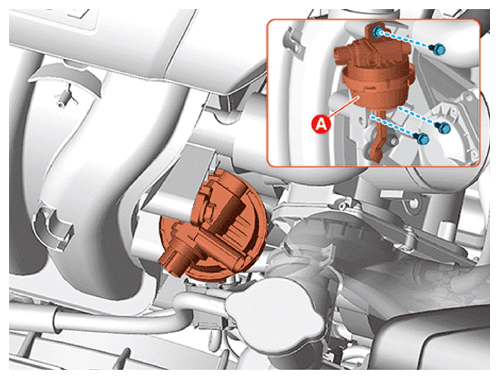 A