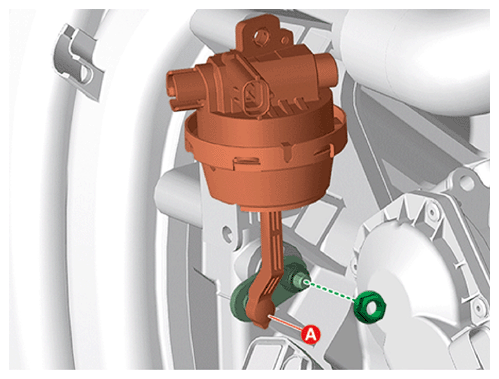 A