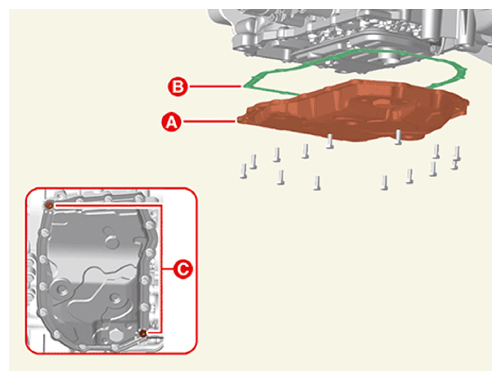 B
A
C