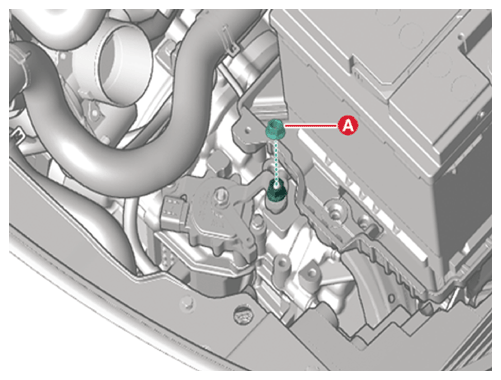 A