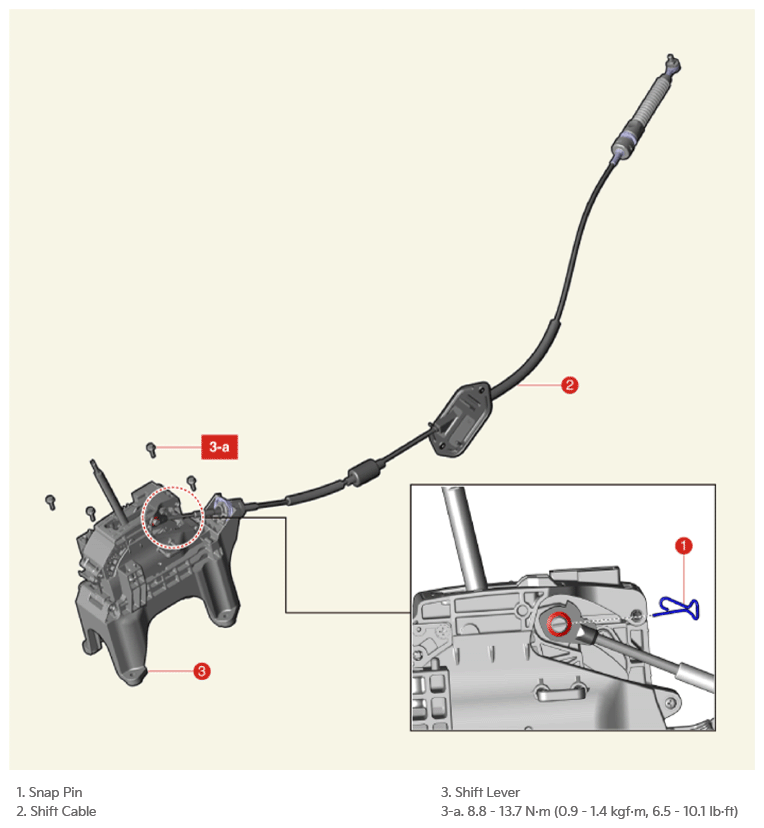 3-a

2

1

3

1. Snap Pin
2. Shift Cable

3. Shift Lever
3-a. 8.8 - 13.7 N·m (0.9 - 1.4 kgf·m, 6.5 - 10.1 lb·ft)