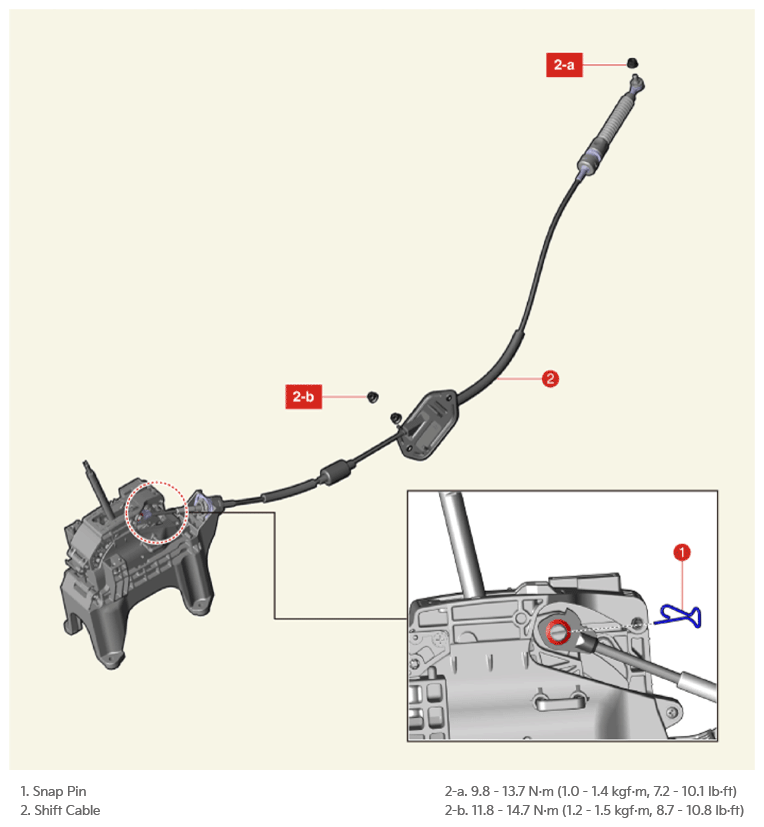 2-a

2

2-b

1

1. Snap Pin
2. Shift Cable

2-a. 9.8 - 13.7 N·m (1.0 - 1.4 kgf·m, 7.2 - 10.1 lb·ft)
2-b. 11.8 - 14.7 N·m (1.2 - 1.5 kgf·m, 8.7 - 10.8 lb·ft)