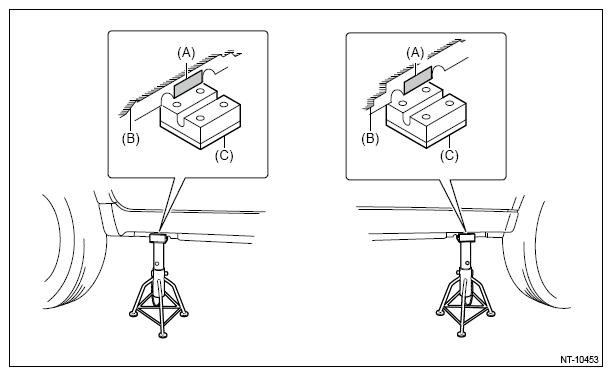 (A)
(B)
(C)

(A)
(B)
(C)

NT-10453