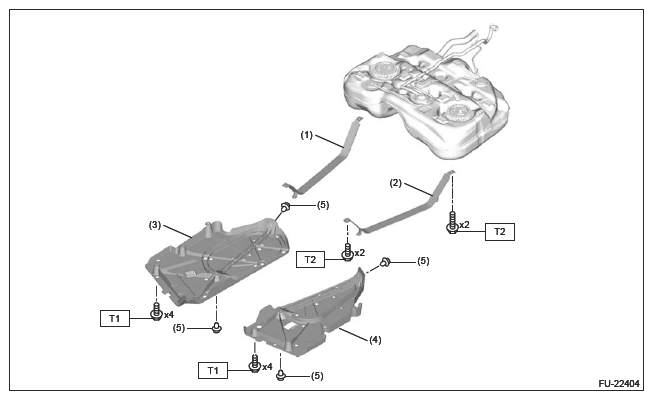 (1)
(2)
(5)
(3)
x2
T2
T2
x2
(5)
T1
x4
(5)
(4)
T1
x4
(5)
FU-22404