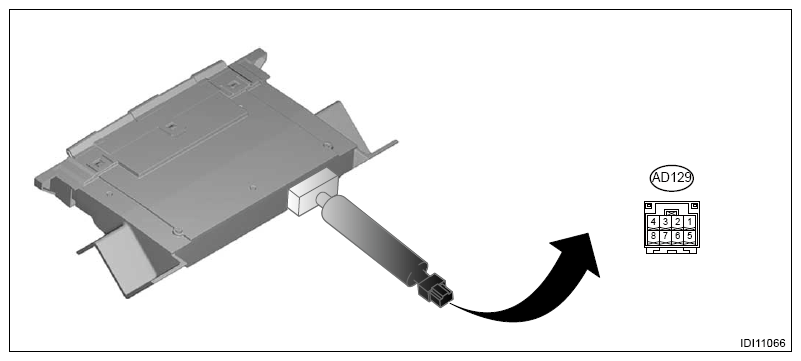 AD129

4 3 2 1
8 7 6 5

IDI11066