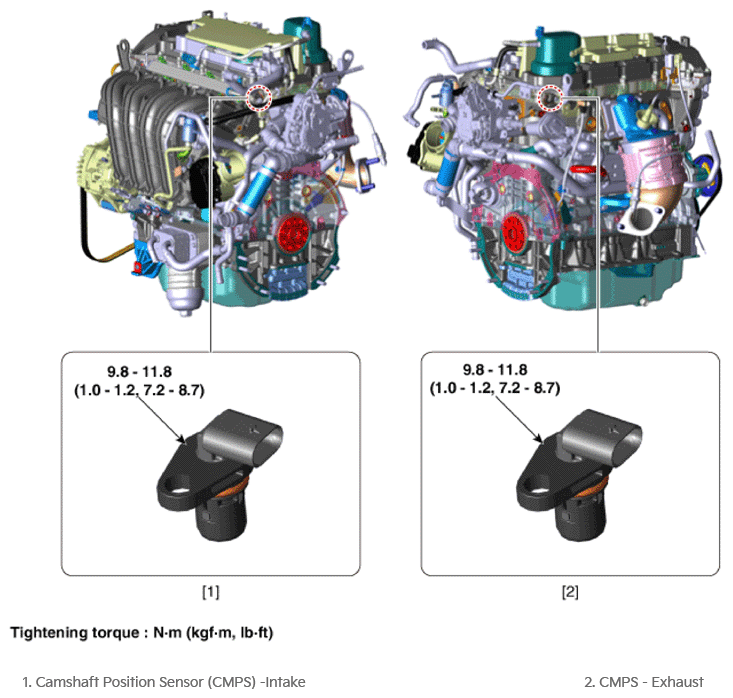 9.8 - 11.8
(1.0 - 1.2, 7.2 - 8.7)

[1]

9.8 - 11.8
(1.0 - 1.2, 7.2 - 8.7)

[2]

Tightening torque : N·m (kgf·m, lb·ft)

1. Camshaft Position Sensor (CMPS) -Intake

2. CMPS - Exhaust