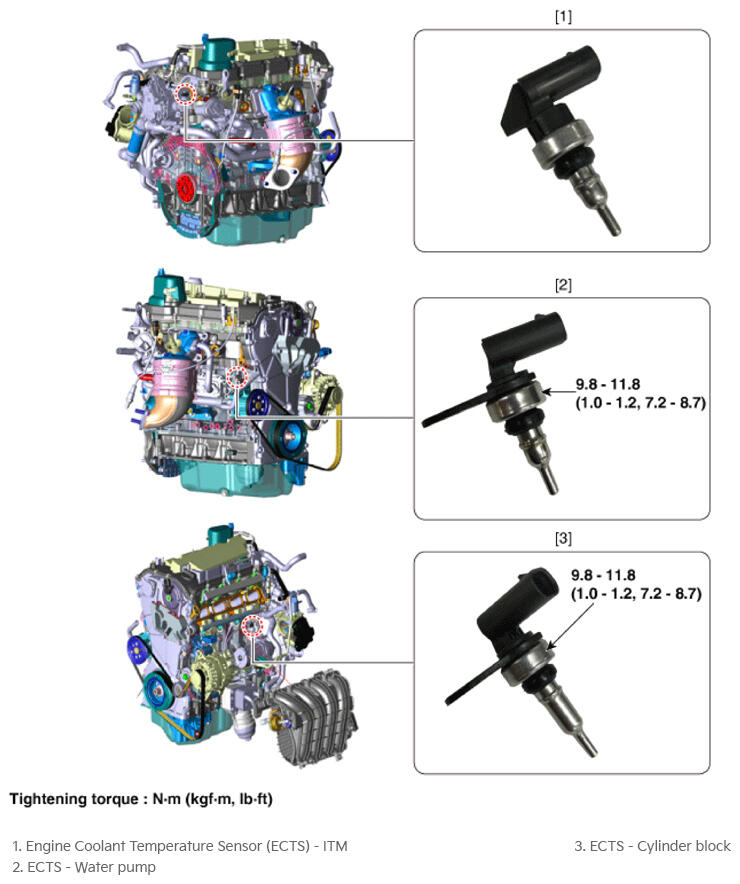 [1]

[2]

9.8 - 11.8
(1.0 - 1.2, 7.2 - 8.7)

[3]

9.8 - 11.8
(1.0 - 1.2, 7.2 - 8.7)

Tightening torque : N·m (kgf·m, lb·ft)

1. Engine Coolant Temperature Sensor (ECTS) - ITM
2. ECTS - Water pump
3. ECTS - Cylinder block